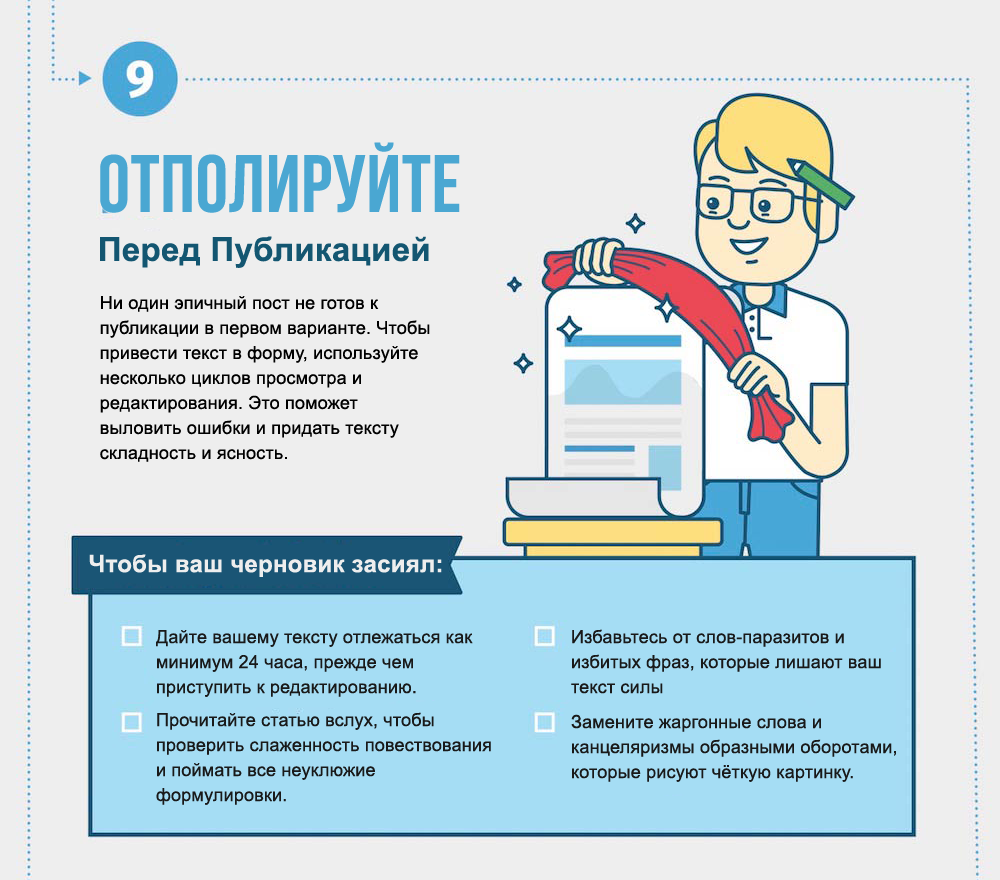 9

ОТПОЛИРУЙТЕ

Перед Публикацией

Ни один эпичный пост не готов к публикации в первом варианте. Чтобы привести текст в форму, используйте несколько циклов просмотра и редактирования. Это поможет выловить ошибки и придать тексту складность и ясность.

Чтобы ваш черновик засиял:

Дайте вашему тексту отлежаться как минимум 24 часа, прежде чем приступить к редактированию.

Прочитайте статью вслух, чтобы проверить слаженность повествования и поймать все неуклюжие формулировки.

Избавьтесь от слов-паразитов и избитых фраз, которые лишают ваш текст силы

Замените жаргонные слова и канцеляризмы образными оборотами, которые рисуют чёткую картинку.